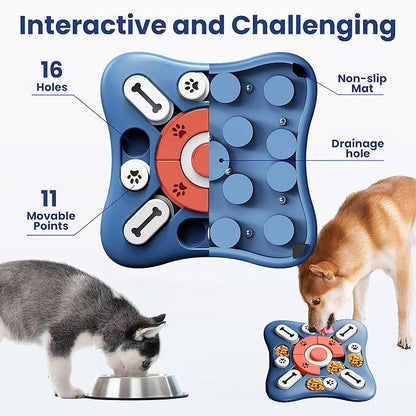 Interactive and Challenging

16
Holes

11
Movable
Points

Non-slip
Mat

Drainage
hole