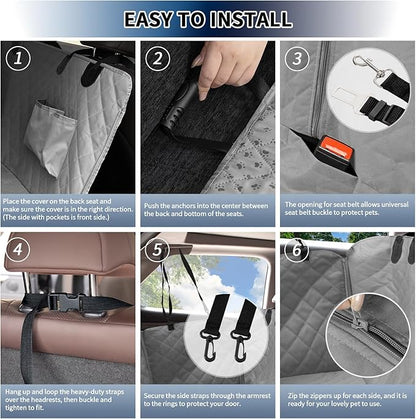 EASY TO INSTALL

1

Place the cover on the back seat and make sure the cover is in the right direction. (The side with pockets is front side.)

2

Push the anchors into the center between the back and bottom of the seats.

3

The opening for seat belt allows universal seat belt buckle to protect pets.

4

Hang up and loop the heavy-duty straps over the headrests, then buckle and tighten to fit.

5

Secure the side straps through the armrest to the rings to protect your door.

6

Zip the zippers up for each side, and it is ready for your lovely pet to use.