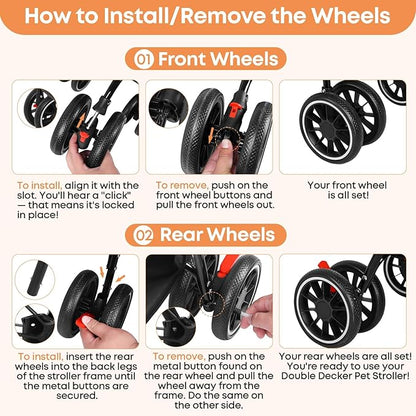 How to Install/Remove the Wheels

01 Front Wheels

To install, align it with the slot. You'll hear a "click" — that means it's locked in place!

To remove, push on the front wheel buttons and pull the front wheels out.

Your front wheel is all set!

02 Rear Wheels

To install, insert the rear wheels into the back legs of the stroller frame until the metal buttons are secured.

To remove, push on the metal button found on the rear wheel and pull the wheel away from the frame. Do the same on the other side.

Your rear wheels are all set! You're ready to use your Double Decker Pet Stroller!