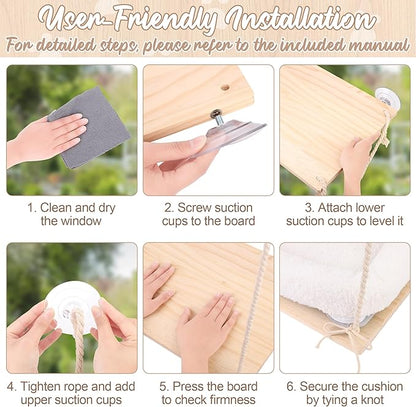 User-Friendly Installation
For detailed steps, please refer to the included manual

1. Clean and dry the window

2. Screw suction cups to the board

3. Attach lower suction cups to level it

4. Tighten rope and add upper suction cups

5. Press the board to check firmness

6. Secure the cushion by tying a knot