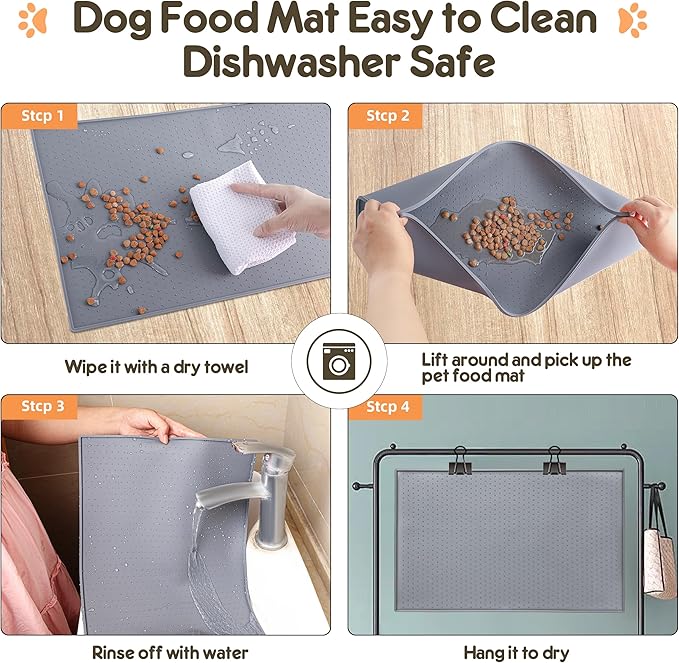 Dog Food Mat Easy to Clean Dishwasher Safe

Stcp 1

Wipe it with a dry towel

Stcp 2

Lift around and pick up the pet food mat

Stcp 3

Rinse off with water

Stcp 4

Hang it to dry