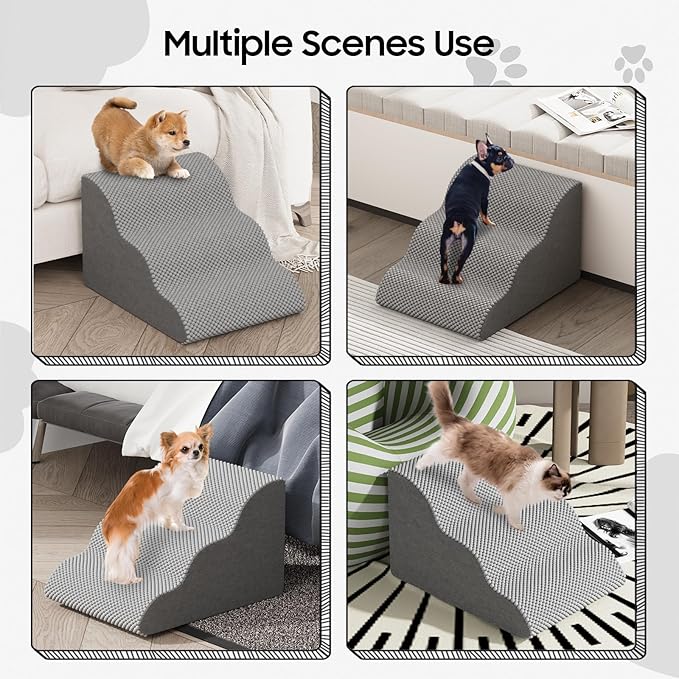 Multiple Scenes Use