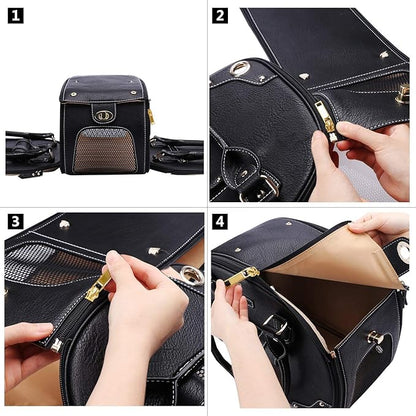 1

2

3

4