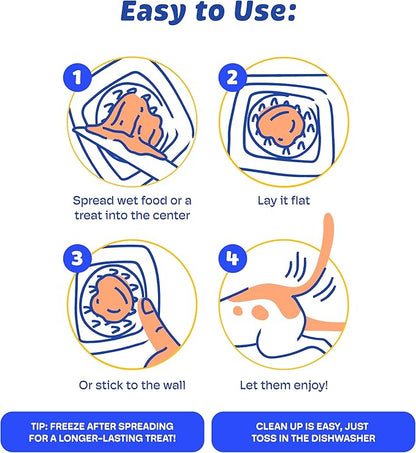 Easy to Use:

1

Spread wet food or a treat into the center

2

Lay it flat

3

Or stick to the wall

4

Let them enjoy!

TIP: FREEZE AFTER SPREADING FOR A LONGER-LASTING TREAT!

CLEAN UP IS EASY, JUST TOSS IN THE DISHWASHER