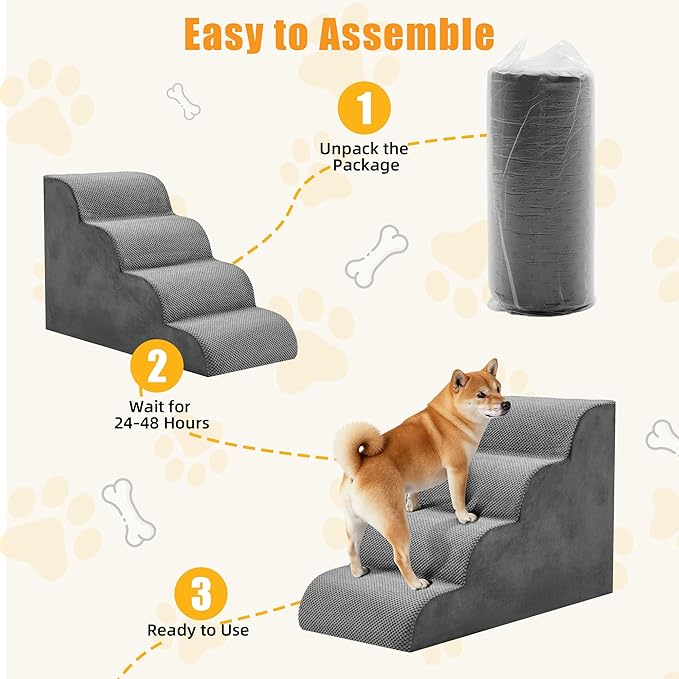 Easy to Assemble

1

Unpack the Package

2

Wait for 24-48 Hours

3

Ready to Use