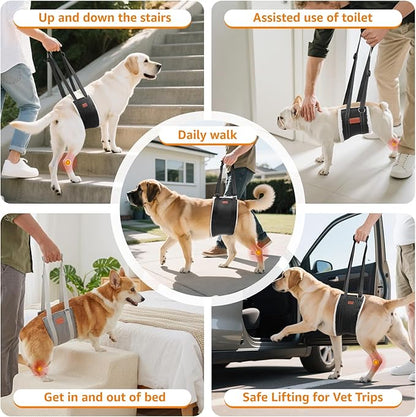 Up and down the stairs

Assisted use of toilet

Daily walk

Get in and out of bed

Safe Lifting for Vet Trips