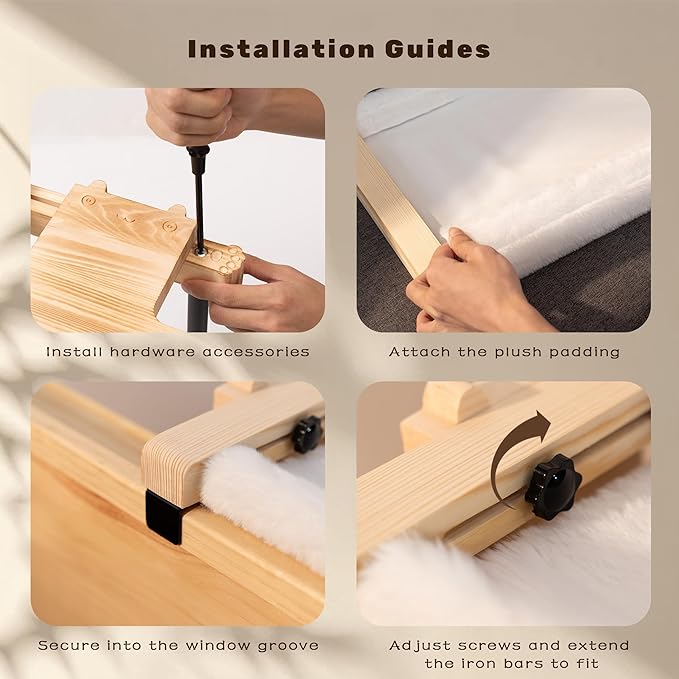 Installation Guides

Install hardware accessories

Attach the plush padding

Secure into the window groove

Adjust screws and extend the iron bars to fit