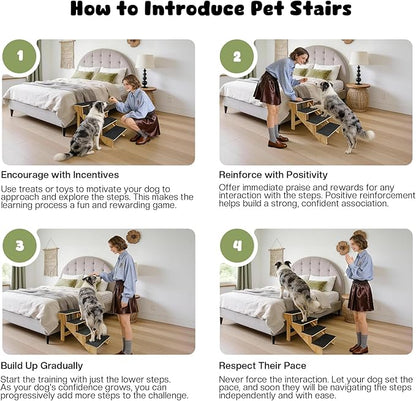 How to Introduce Pet Stairs

1

Encourage with Incentives

Use treats or toys to motivate your dog to approach and explore the steps. This makes the learning process a fun and rewarding game.

2

Reinforce with Positivity

Offer immediate praise and rewards for any interaction with the steps. Positive reinforcement helps build a strong, confident association.

3

Build Up Gradually

Start the training with just the lower steps. As your dog's confidence grows, you can progressively add more steps to the challenge.

4

Respect Their Pace

Never force the interaction. Let your dog set the pace, and soon they will be navigating the steps independently and with ease.