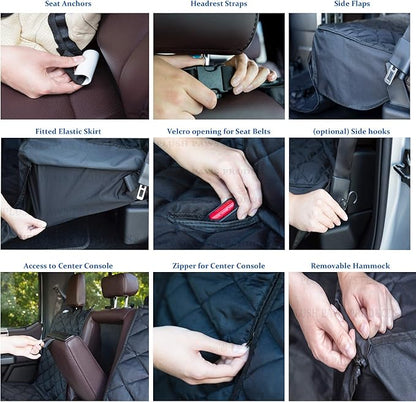 Seat Anchors

Headrest Straps

Side Flaps

Fitted Elastic Skirt

Velcro opening for Seat Belts

(optional) Side hooks

Access to Center Console

Zipper for Center Console

Removable Hammock