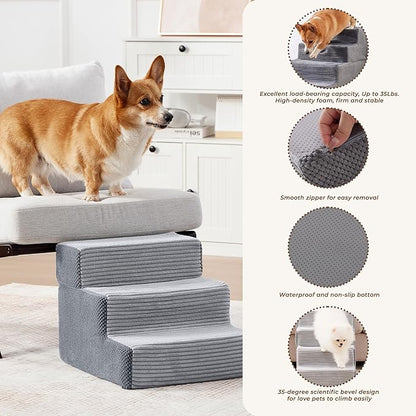 Excellent load-bearing capacity, Up to 35Lbs. High-density foam, firm and stable

Smooth zipper for easy removal

Waterproof and non-slip bottom

35-degree scientific bevel design for love pets to climb easily