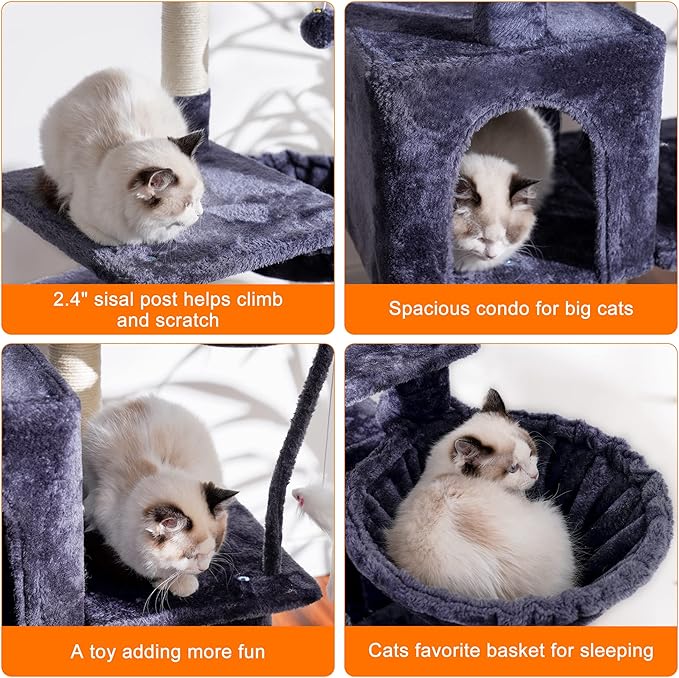 2.4" sisal post helps climb and scratch

Spacious condo for big cats

A toy adding more fun

Cats favorite basket for sleeping