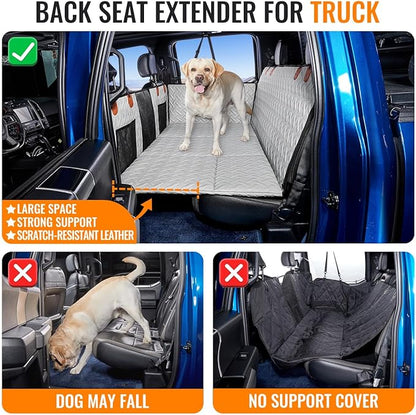 BACK SEAT EXTENDER FOR TRUCK

★LARGE SPACE
★STRONG SUPPORT
★SCRATCH-RESISTANT LEATHER

DOG MAY FALL

NO SUPPORT COVER