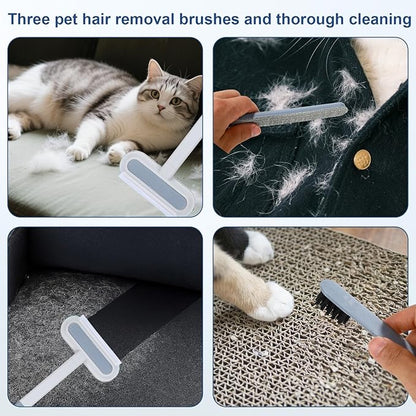 Three pet hair removal brushes and thorough cleaning