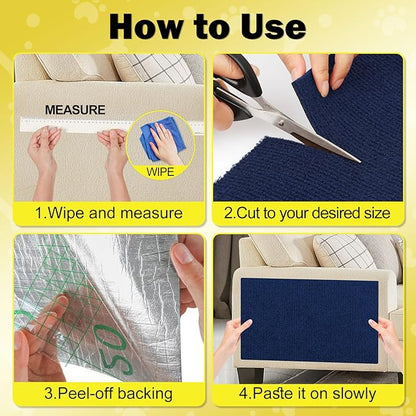 How to Use

MEASURE

WIPE

1.Wipe and measure

2.Cut to your desired size

50

3.Peel-off backing

4.Paste it on slowly