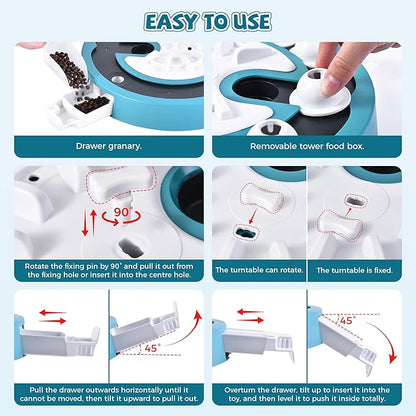 EASY TO USE

Drawer granary.

Removable tower food box.

90°

Rotate the fixing pin by 90° and pull it out from the fixing hole or insert it into the centre hole.

The turntable can rotate.

The turntable is fixed.

45°

Pull the drawer outwards horizontally until it cannot be moved, then tilt it upward to pull it out.

45°

Overturn the drawer, tilt up to insert it into the toy, and then level it to push it inside totally.