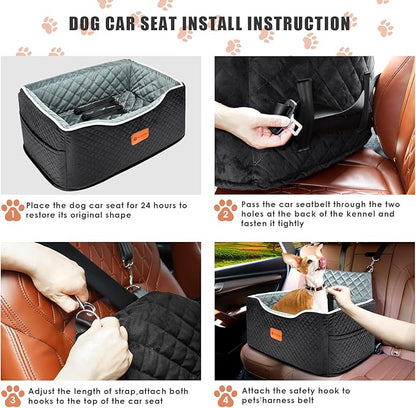 DOG CAR SEAT INSTALL INSTRUCTION

1 Place the dog car seat for 24 hours to restore its original shape

2 Pass the car seatbelt through the two holes at the back of the kennel and fasten it tightly

3 Adjust the length of strap,attach both hooks to the top of the car seat

4 Attach the safety hook to pets'harness belt