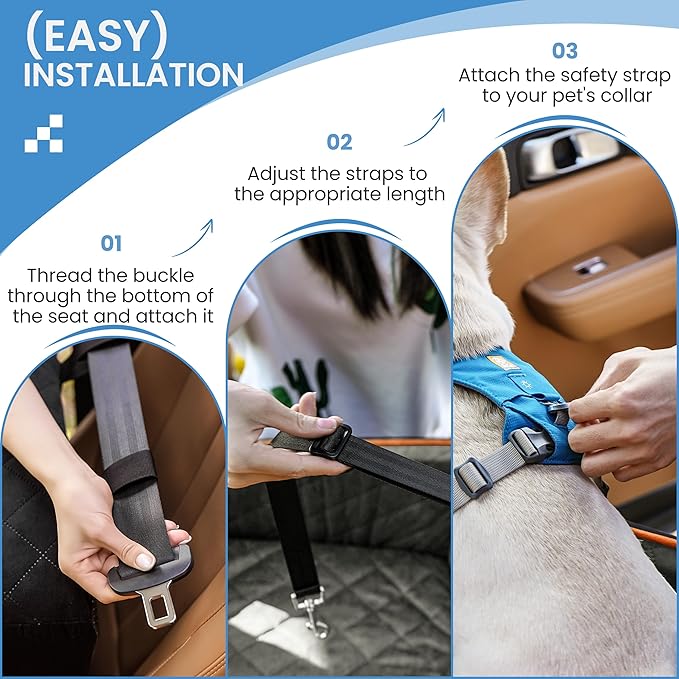 (EASY)
INSTALLATION

01
Thread the buckle through the bottom of the seat and attach it

02
Adjust the straps to the appropriate length

03
Attach the safety strap to your pet's collar