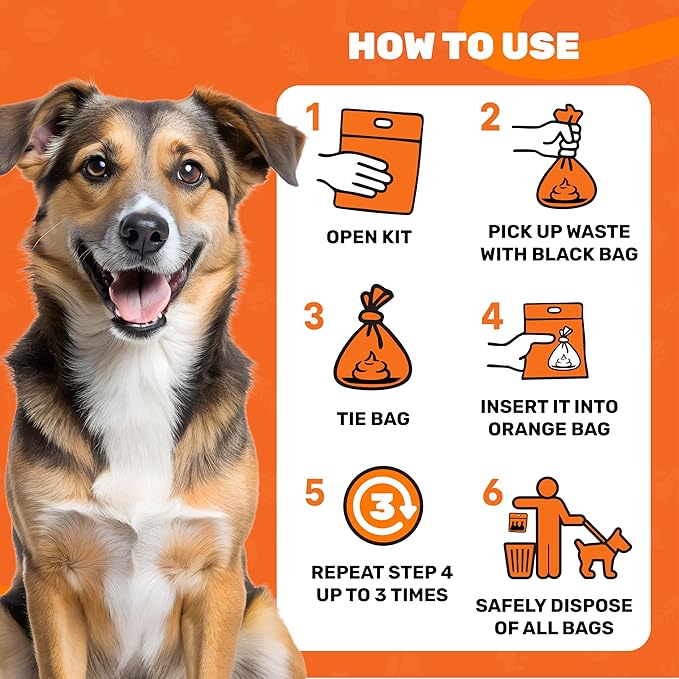 HOW TO USE

1
OPEN KIT

2
PICK UP WASTE WITH BLACK BAG

3
TIE BAG

4
INSERT IT INTO ORANGE BAG

5
3
REPEAT STEP 4 UP TO 3 TIMES

6
SAFELY DISPOSE OF ALL BAGS