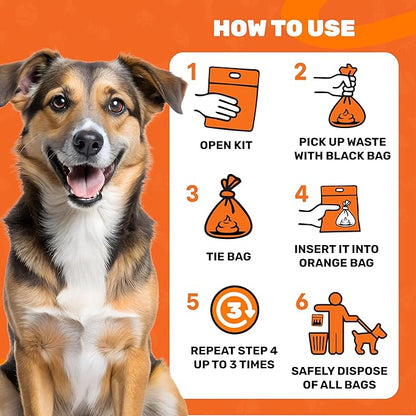 HOW TO USE

1
OPEN KIT

2
PICK UP WASTE WITH BLACK BAG

3
TIE BAG

4
INSERT IT INTO ORANGE BAG

5
3
REPEAT STEP 4 UP TO 3 TIMES

6
SAFELY DISPOSE OF ALL BAGS