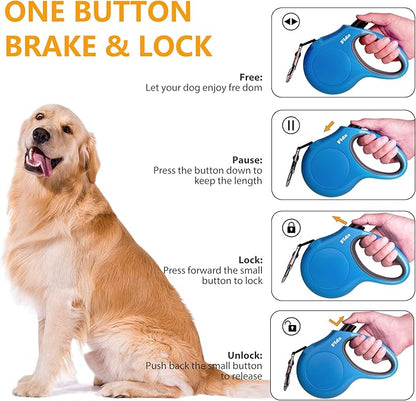 ONE BUTTON BRAKE & LOCK

Free:
Let your dog enjoy fre dom

Fida

Pause:
Press the button down to keep the length

Fida

Lock:
Press forward the small button to lock

Fida

Unlock:
Push back the small button to release

Fida