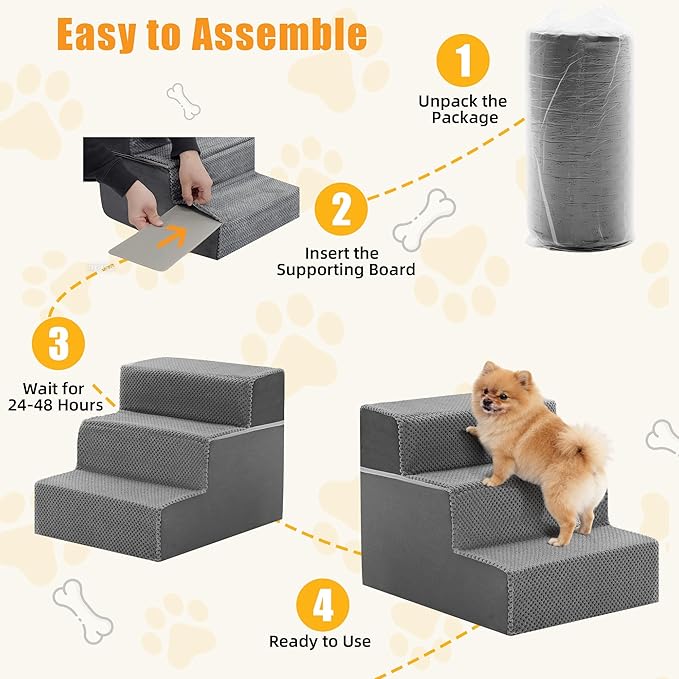 Easy to Assemble

1
Unpack the Package

2
Insert the Supporting Board

3
Wait for 24-48 Hours

4
Ready to Use