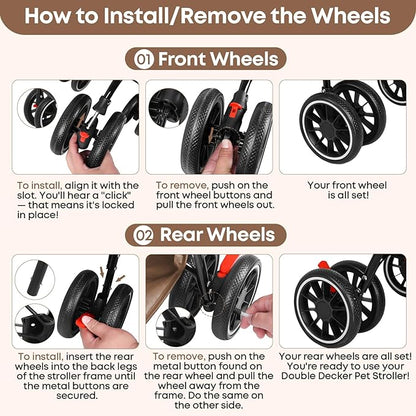 How to Install/Remove the Wheels

01 Front Wheels

To install, align it with the slot. You'll hear a "click" — that means it's locked in place!

To remove, push on the front wheel buttons and pull the front wheels out.

Your front wheel is all set!

02 Rear Wheels

To install, insert the rear wheels into the back legs of the stroller frame until the metal buttons are secured.

To remove, push on the metal button found on the rear wheel and pull the wheel away from the frame. Do the same on the other side.

Your rear wheels are all set! You're ready to use your Double Decker Pet Stroller!