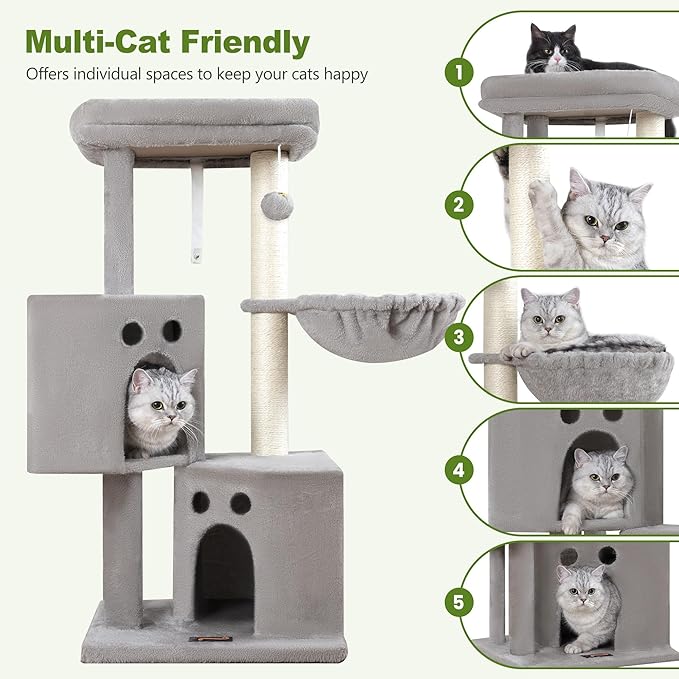 Multi-Cat Friendly

Offers individual spaces to keep your cats happy

1

2

3

4

5