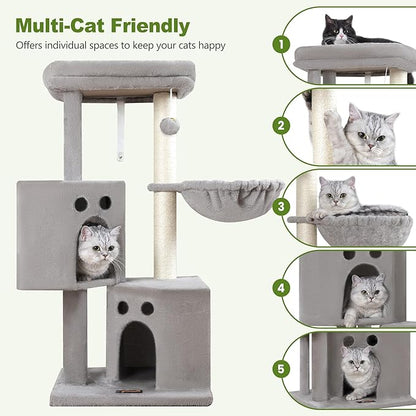 Multi-Cat Friendly

Offers individual spaces to keep your cats happy

1

2

3

4

5