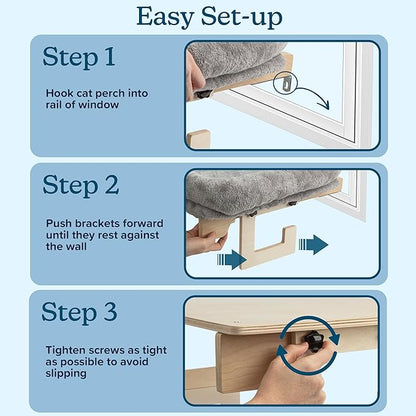 Easy Set-up

Step 1

Hook cat perch into rail of window

Step 2

Push brackets forward until they rest against the wall

Step 3

Tighten screws as tight as possible to avoid slipping