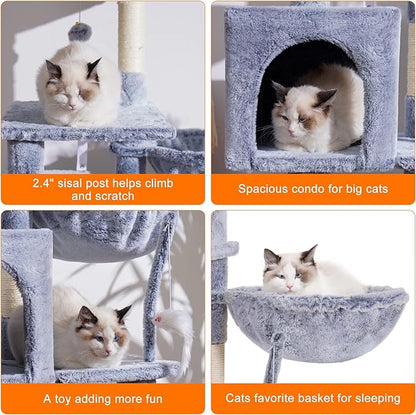 2.4" sisal post helps climb and scratch

Spacious condo for big cats

A toy adding more fun

Cats favorite basket for sleeping