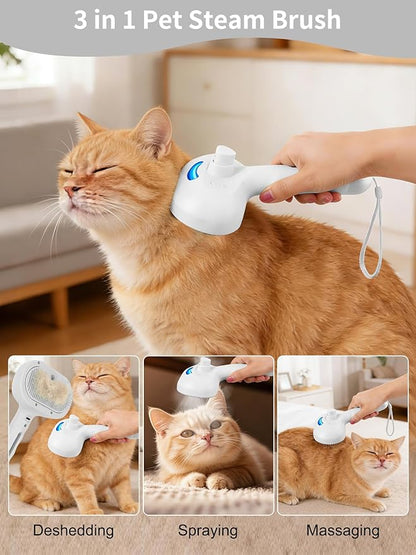 3 in 1 Pet Steam Brush

Deshedding

Spraying

Massaging