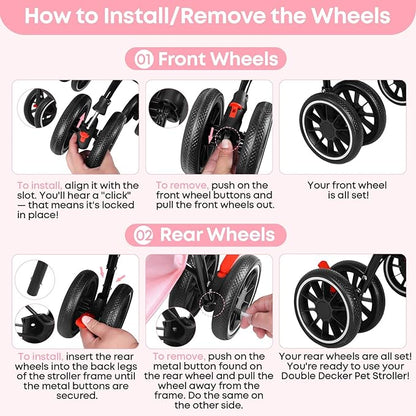 How to Install/Remove the Wheels

01 Front Wheels

To install, align it with the slot. You'll hear a "click" — that means it's locked in place!

To remove, push on the front wheel buttons and pull the front wheels out.

Your front wheel is all set!

02 Rear Wheels

To install, insert the rear wheels into the back legs of the stroller frame until the metal buttons are secured.

To remove, push on the metal button found on the rear wheel and pull the wheel away from the frame. Do the same on the other side.

Your rear wheels are all set! You're ready to use your Double Decker Pet Stroller!