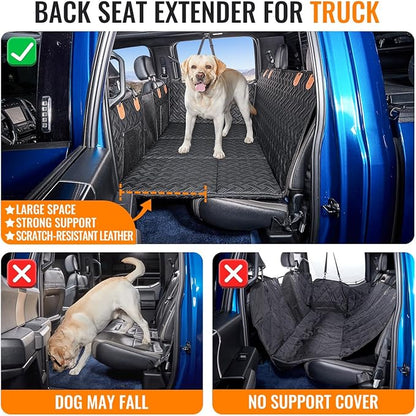 BACK SEAT EXTENDER FOR TRUCK

★LARGE SPACE
★STRONG SUPPORT
★SCRATCH-RESISTANT LEATHER

DOG MAY FALL

NO SUPPORT COVER