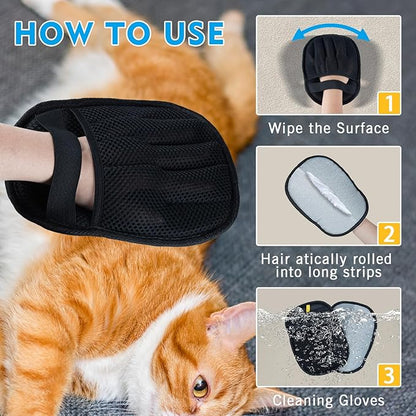 HOW TO USE

1
Wipe the Surface

2
Hair atically rolled into long strips

3
Cleaning Gloves