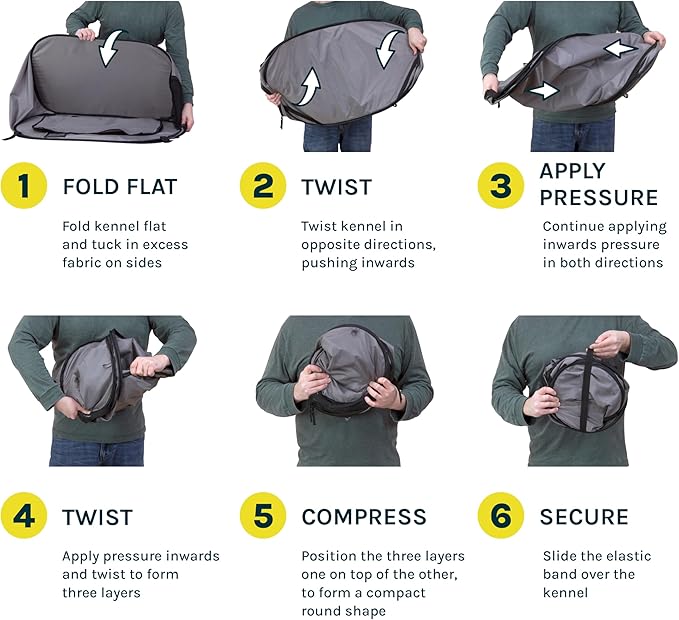 1 FOLD FLAT

Fold kennel flat and tuck in excess fabric on sides

2 TWIST

Twist kennel in opposite directions, pushing inwards

3 APPLY PRESSURE

Continue applying inwards pressure in both directions

4 TWIST

Apply pressure inwards and twist to form three layers

5 COMPRESS

Position the three layers one on top of the other, to form a compact round shape

6 SECURE

Slide the elastic band over the kennel