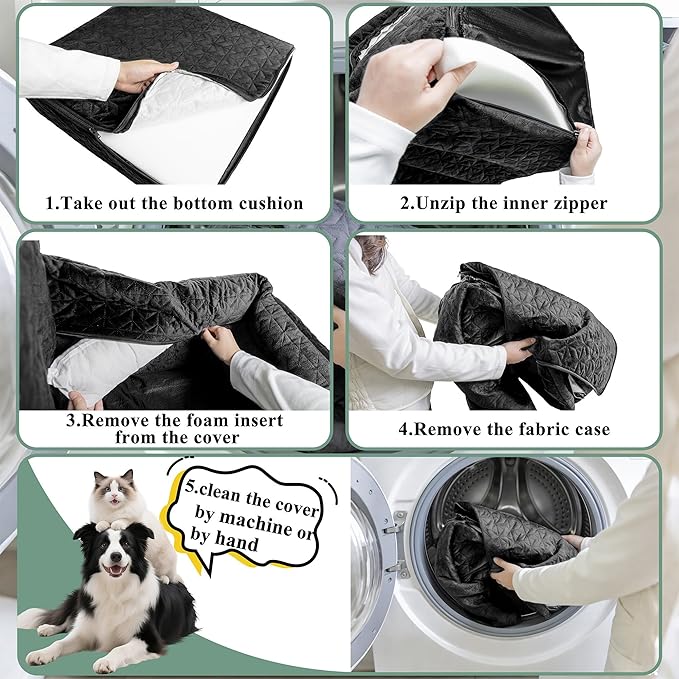 1.Take out the bottom cushion

2.Unzip the inner zipper

3.Remove the foam insert from the cover

4.Remove the fabric case

5.clean the cover by machine or by hand