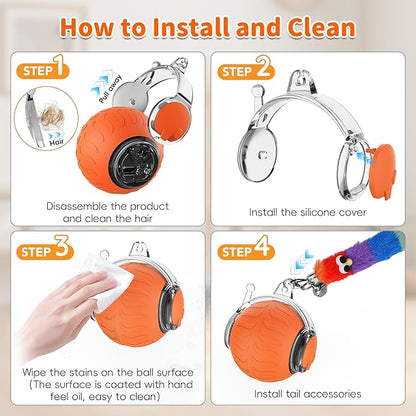 How to Install and Clean

STEP 1

Pull away

Hair

Disassemble the product and clean the hair

STEP 2

Install the silicone cover

STEP 3

Wipe the stains on the ball surface (The surface is coated with hand feel oil, easy to clean)

STEP 4

Install tail accessories