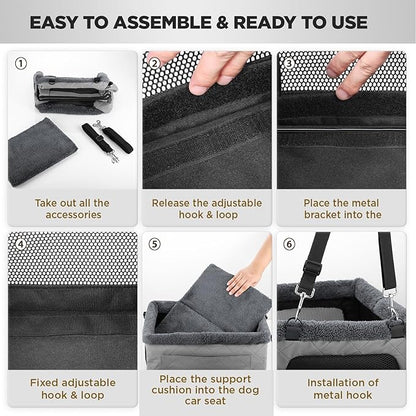 EASY TO ASSEMBLE & READY TO USE

①
Take out all the accessories

②
Release the adjustable hook & loop

③
Place the metal bracket into the

④
Fixed adjustable hook & loop

⑤
Place the support cushion into the dog car seat

⑥
Installation of metal hook