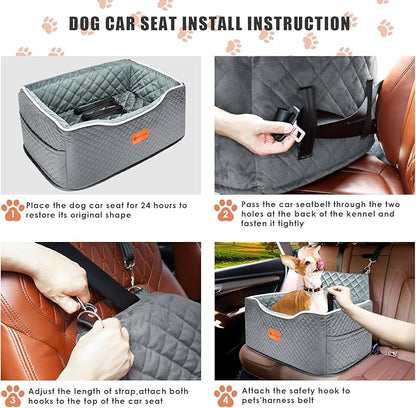 DOG CAR SEAT INSTALL INSTRUCTION

1 Place the dog car seat for 24 hours to restore its original shape

2 Pass the car seatbelt through the two holes at the back of the kennel and fasten it tightly

3 Adjust the length of strap,attach both hooks to the top of the car seat

4 Attach the safety hook to pets'harness belt