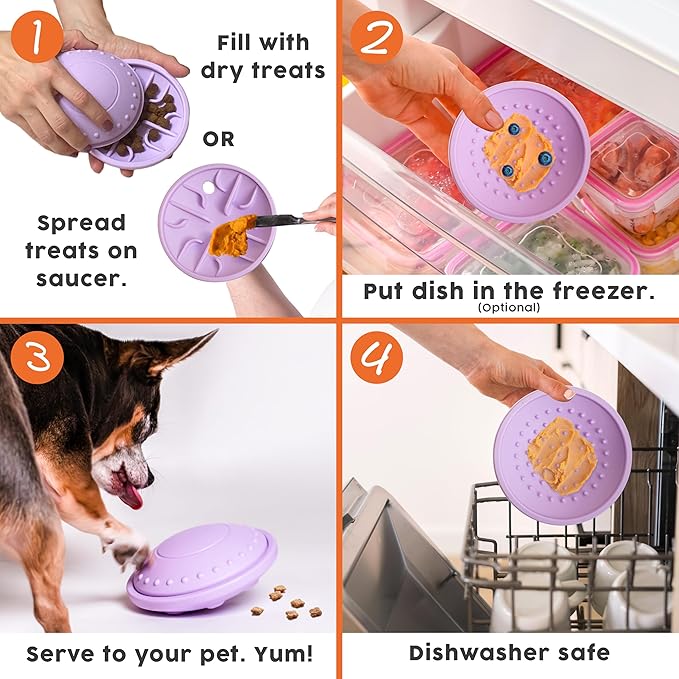 1

Fill with dry treats

OR

Spread treats on saucer.

2

Put dish in the freezer.
(Optional)

3

Serve to your pet. Yum!

4

Dishwasher safe