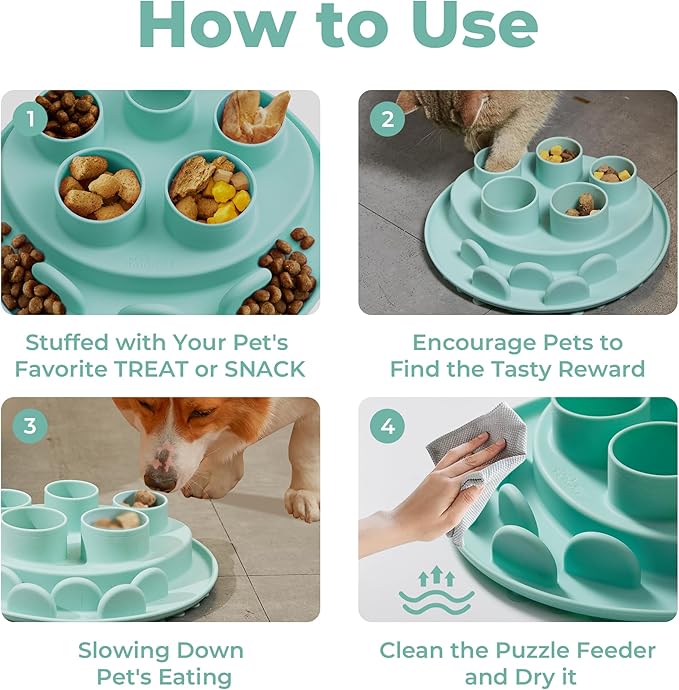 How to Use

1

Stuffed with Your Pet's Favorite TREAT or SNACK

2

Encourage Pets to Find the Tasty Reward

3

Slowing Down Pet's Eating

4

Clean the Puzzle Feeder and Dry it