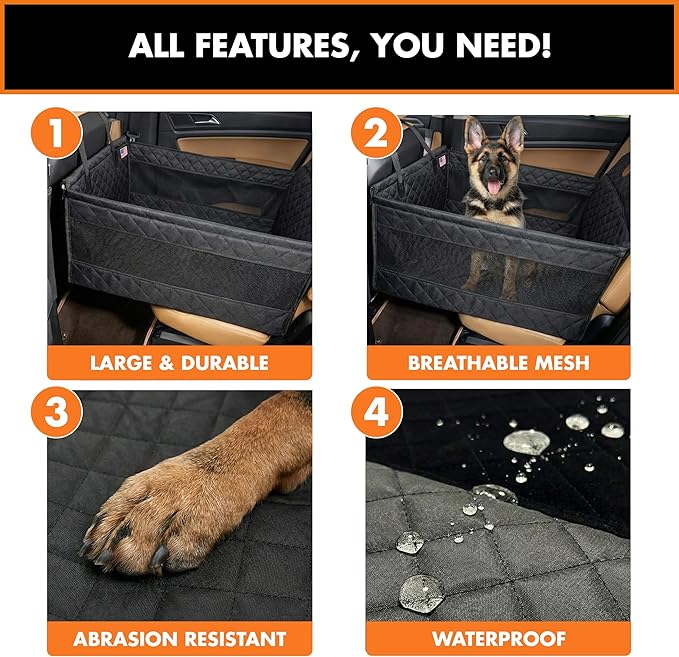 ALL FEATURES, YOU NEED!

1

LARGE & DURABLE

2

BREATHABLE MESH

3

ABRASION RESISTANT

4

WATERPROOF